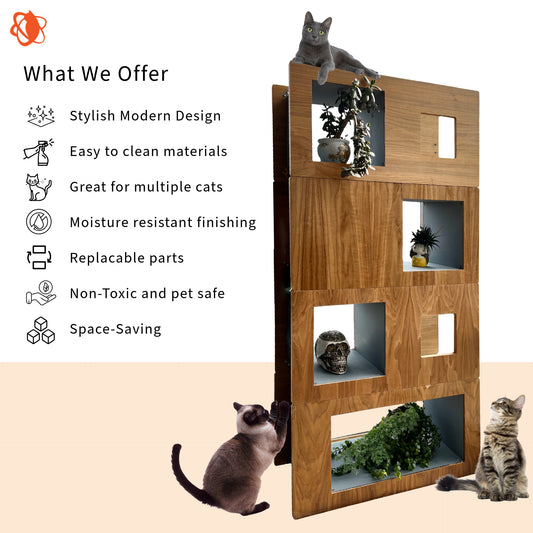 What We Offer

Stylish Modern Design

Easy to clean materials

Great for multiple cats

Moisture resistant finishing

Replacable parts

Non-Toxic and pet safe

Space-Saving